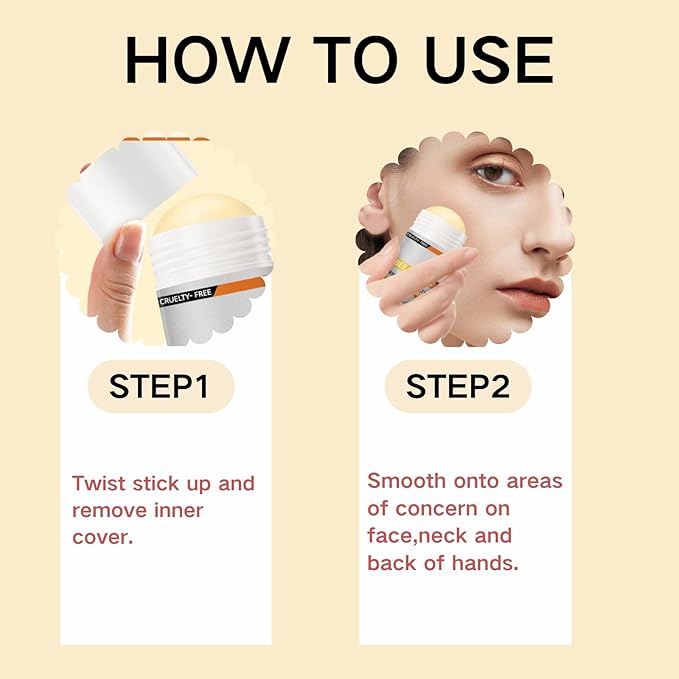 HOW TO USE

CRUELTY- FREE

STEP1

Twist stick up and remove inner cover.

STEP2

Smooth onto areas of concern on face,neck and back of hands.