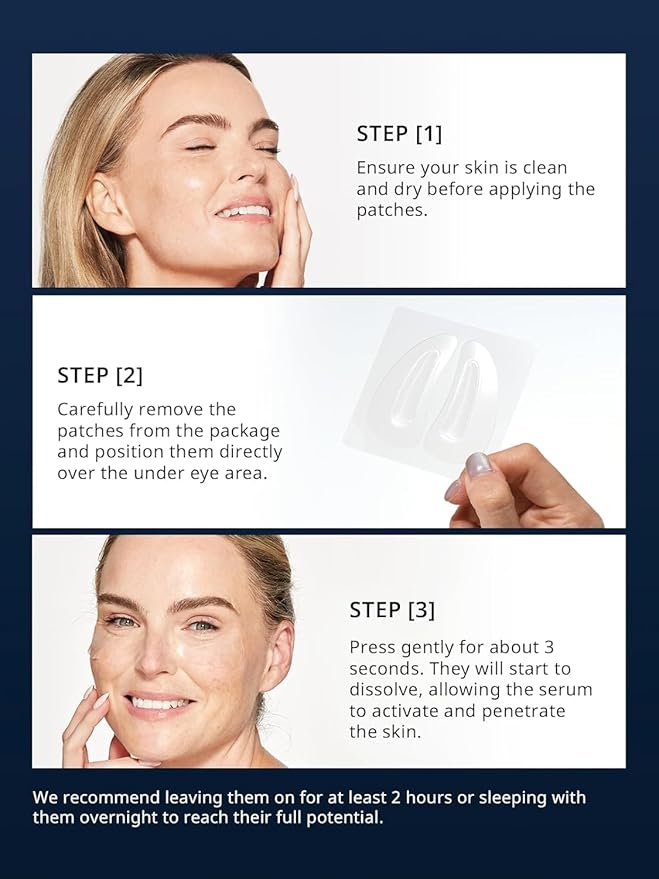 STEP [1]
Ensure your skin is clean and dry before applying the patches.

STEP [2]
Carefully remove the patches from the package and position them directly over the under eye area.

STEP [3]
Press gently for about 3 seconds. They will start to dissolve, allowing the serum to activate and penetrate the skin.

We recommend leaving them on for at least 2 hours or sleeping with them overnight to reach their full potential.