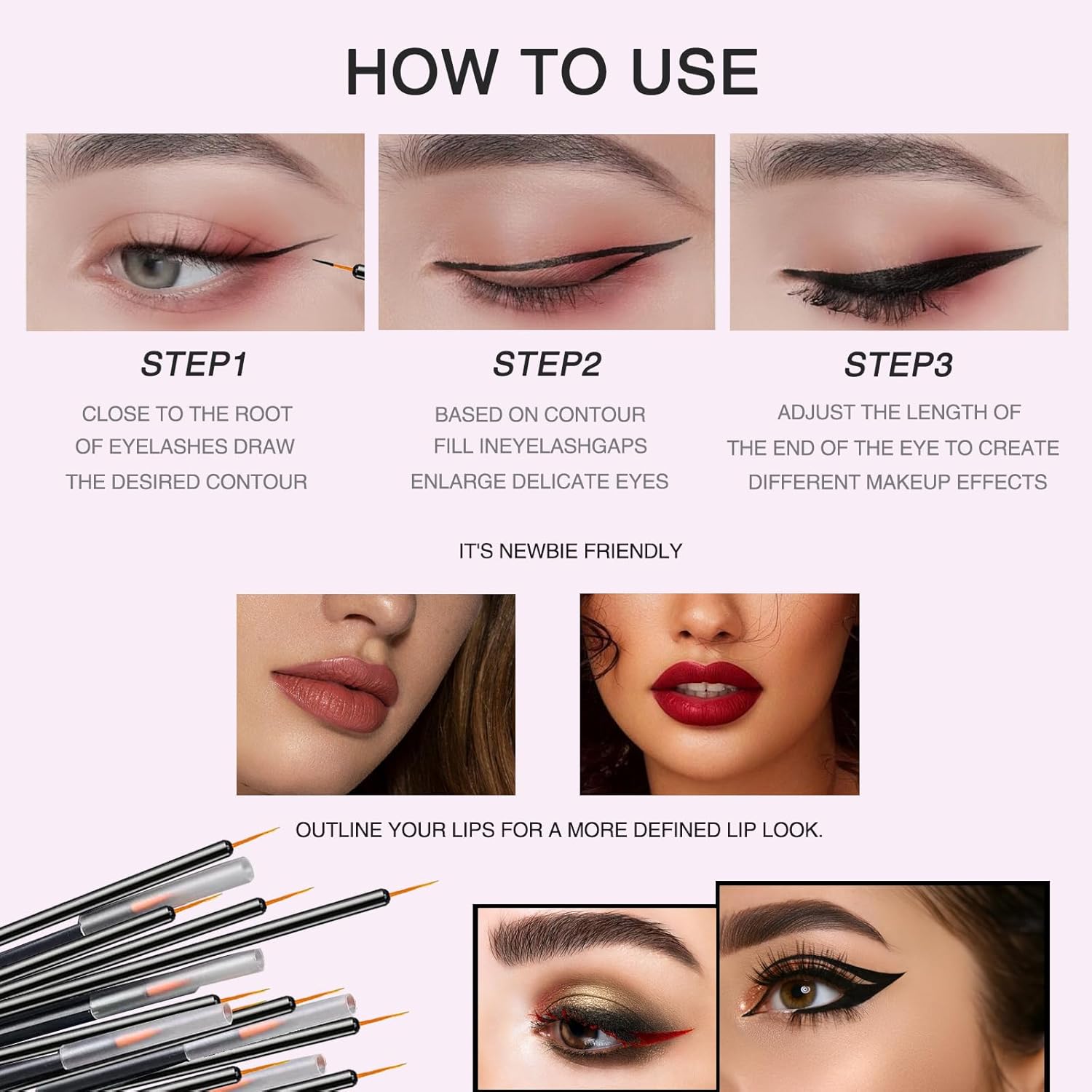 HOW TO USE

STEP1

CLOSE TO THE ROOT OF EYELASHES DRAW THE DESIRED CONTOUR

STEP2

BASED ON CONTOUR FILL INEYELASHGAPS ENLARGE DELICATE EYES

STEP3

ADJUST THE LENGTH OF THE END OF THE EYE TO CREATE DIFFERENT MAKEUP EFFECTS

IT'S NEWBIE FRIENDLY

OUTLINE YOUR LIPS FOR A MORE DEFINED LIP LOOK.