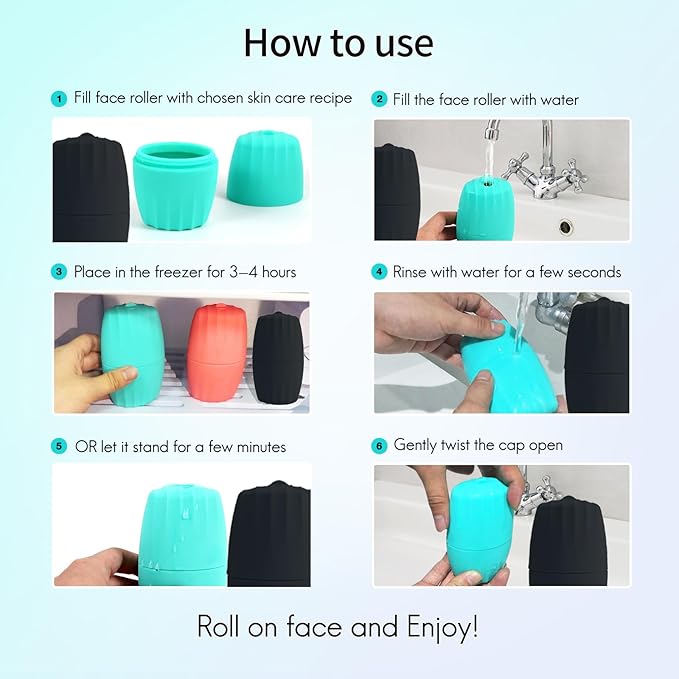 How to use

1 Fill face roller with chosen skin care recipe

2 Fill the face roller with water

3 Place in the freezer for 3–4 hours

4 Rinse with water for a few seconds

5 OR let it stand for a few minutes

6 Gently twist the cap open

Roll on face and Enjoy!