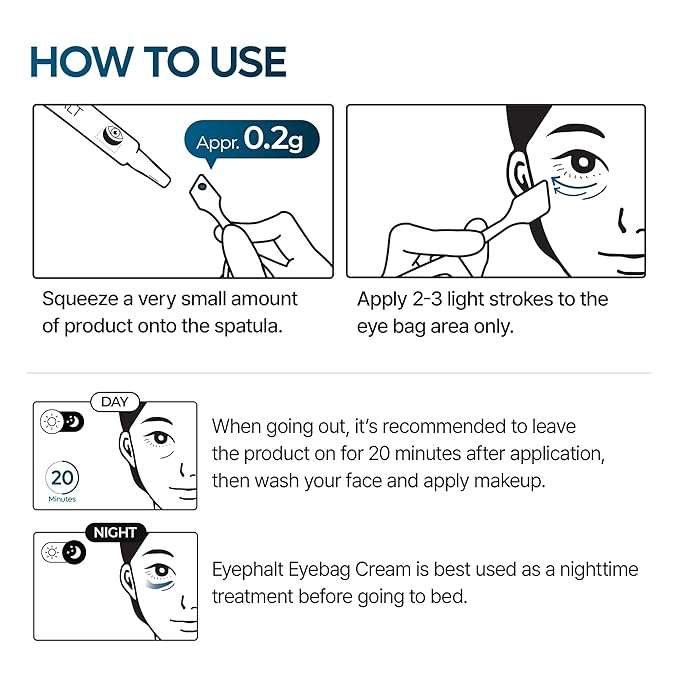 HOW TO USE

Appr. 0.2g

Squeeze a very small amount of product onto the spatula.

Apply 2-3 light strokes to the eye bag area only.

DAY

20
Minutes

When going out, it's recommended to leave the product on for 20 minutes after application, then wash your face and apply makeup.

NIGHT

Eyephalt Eyebag Cream is best used as a nighttime treatment before going to bed.