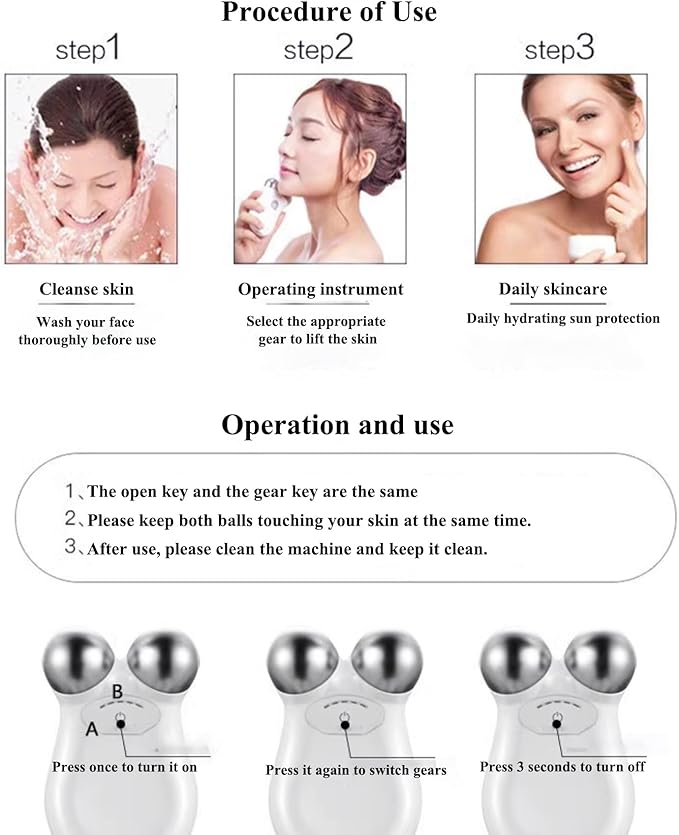 Procedure of Use

step1

Cleanse skin

Wash your face thoroughly before use

step2

Operating instrument

Select the appropriate gear to lift the skin

step3

Daily skincare

Daily hydrating sun protection

Operation and use

1、The open key and the gear key are the same
2、Please keep both balls touching your skin at the same time.
3、After use, please clean the machine and keep it clean.

B
A

Press once to turn it on

Press it again to switch gears

Press 3 seconds to turn off