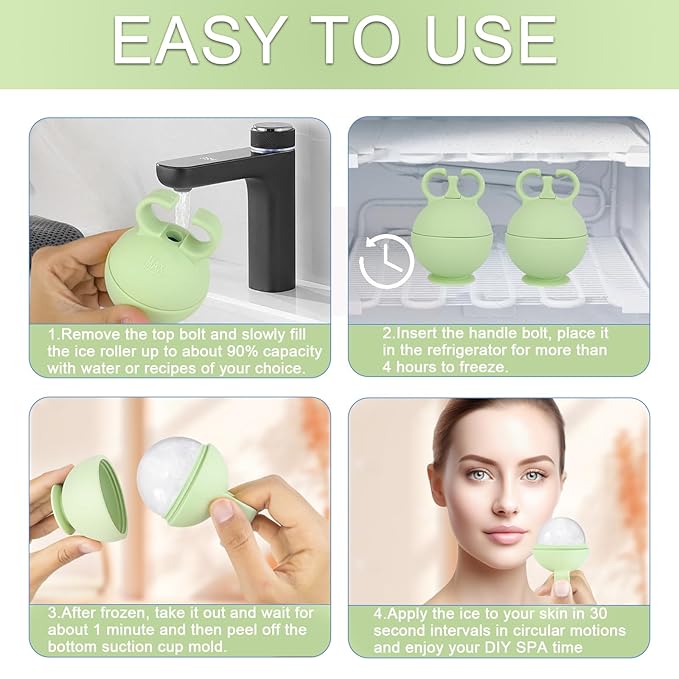 EASY TO USE

1.Remove the top bolt and slowly fill the ice roller up to about 90% capacity with water or recipes of your choice.

2.Insert the handle bolt, place it in the refrigerator for more than 4 hours to freeze.

3.After frozen, take it out and wait for about 1 minute and then peel off the bottom suction cup mold.

4.Apply the ice to your skin in 30 second intervals in circular motions and enjoy your DIY SPA time