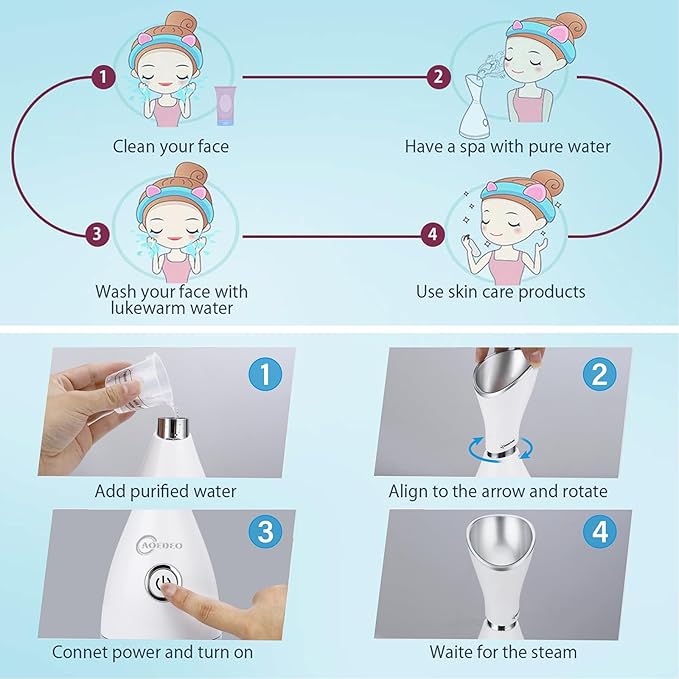 1
Clean your face

2
Have a spa with pure water

3
Wash your face with lukewarm water

4
Use skin care products

1
Add purified water

2
Align to the arrow and rotate

3
AOEDEO
Connet power and turn on

4
Waite for the steam