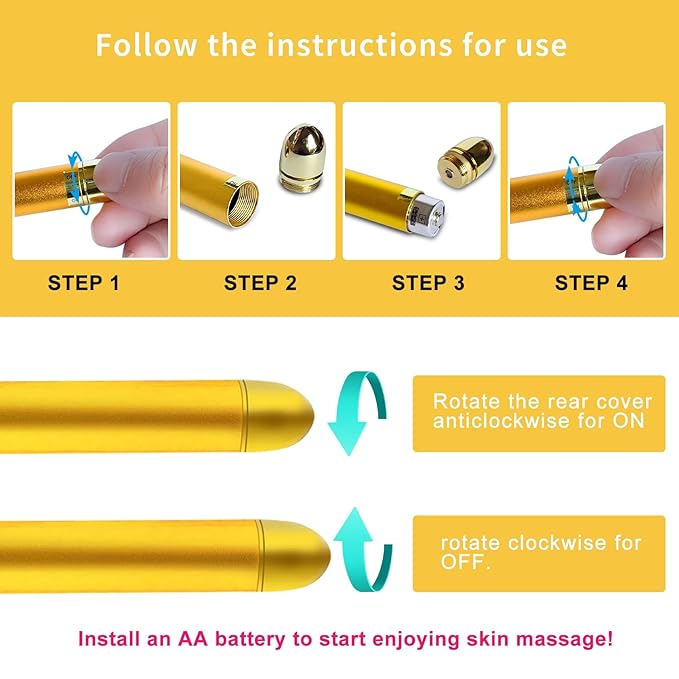 Follow the instructions for use

STEP 1

STEP 2

STEP 3

STEP 4

Rotate the rear cover anticlockwise for ON

rotate clockwise for OFF.

Install an AA battery to start enjoying skin massage!