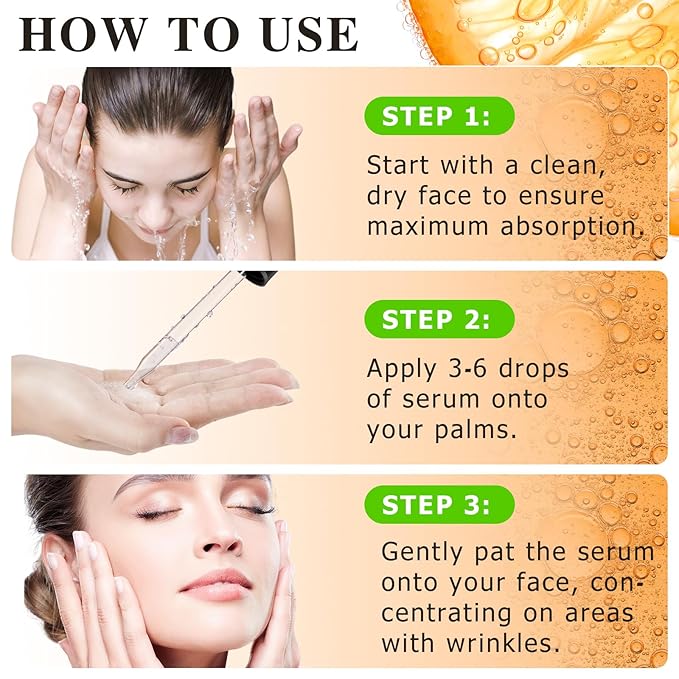 HOW TO USE

STEP 1:

Start with a clean, dry face to ensure maximum absorption.

STEP 2:

Apply 3-6 drops of serum onto your palms.

STEP 3:

Gently pat the serum onto your face, concentrating on areas with wrinkles.