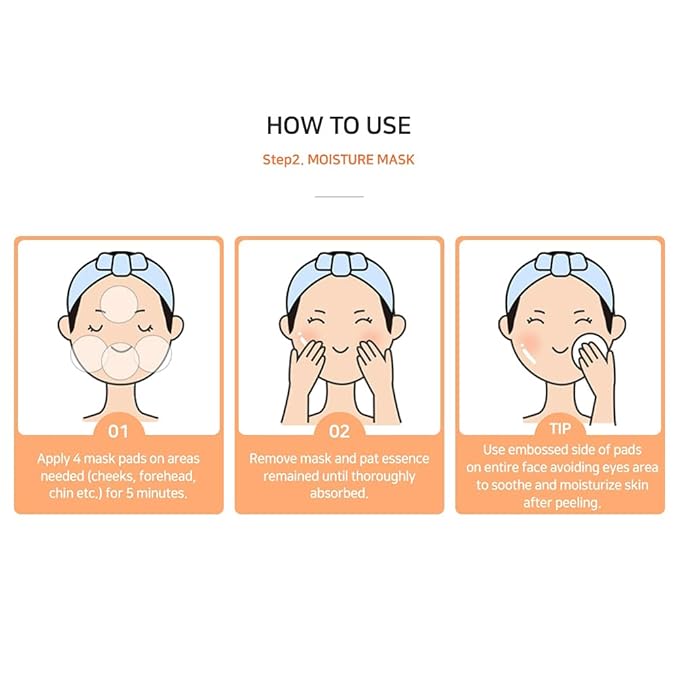 HOW TO USE

Step2. MOISTURE MASK

01

Apply 4 mask pads on areas needed (cheeks, forehead, chin etc.) for 5 minutes.

02

Remove mask and pat essence remained until thoroughly absorbed.

TIP

Use embossed side of pads on entire face avoiding eyes area to soothe and moisturize skin after peeling.