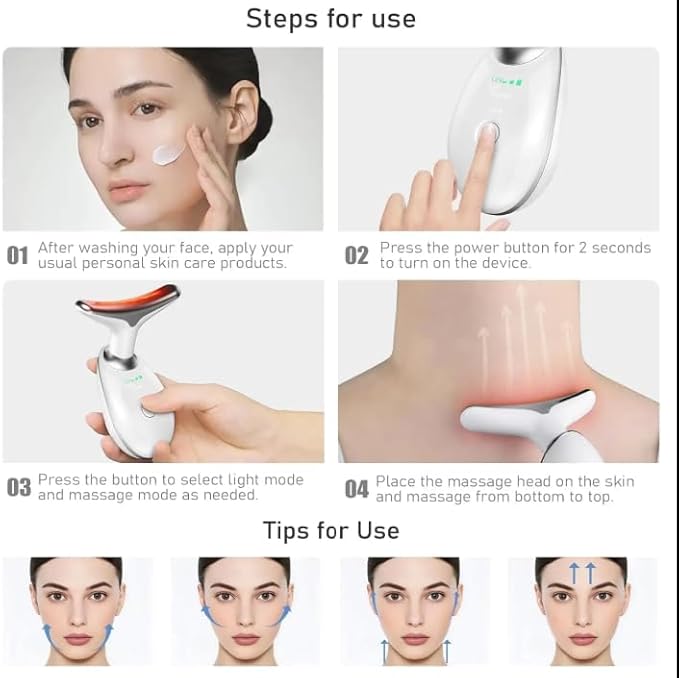 Steps for use

01 After washing your face, apply your usual personal skin care products.

02 Press the power button for 2 seconds to turn on the device.

03 Press the button to select light mode and massage mode as needed.

04 Place the massage head on the skin and massage from bottom to top.

Tips for Use