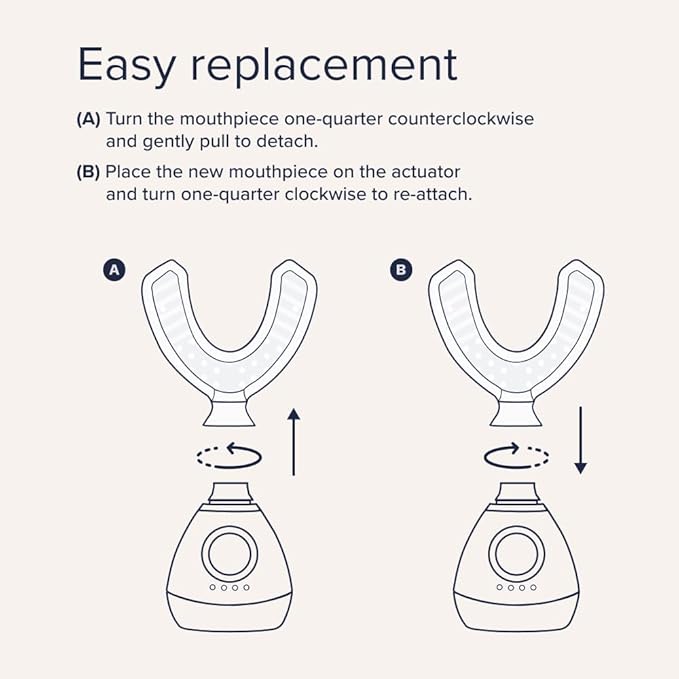 Easy replacement

(A) Turn the mouthpiece one-quarter counterclockwise and gently pull to detach.

(B) Place the new mouthpiece on the actuator and turn one-quarter clockwise to re-attach.

A

B