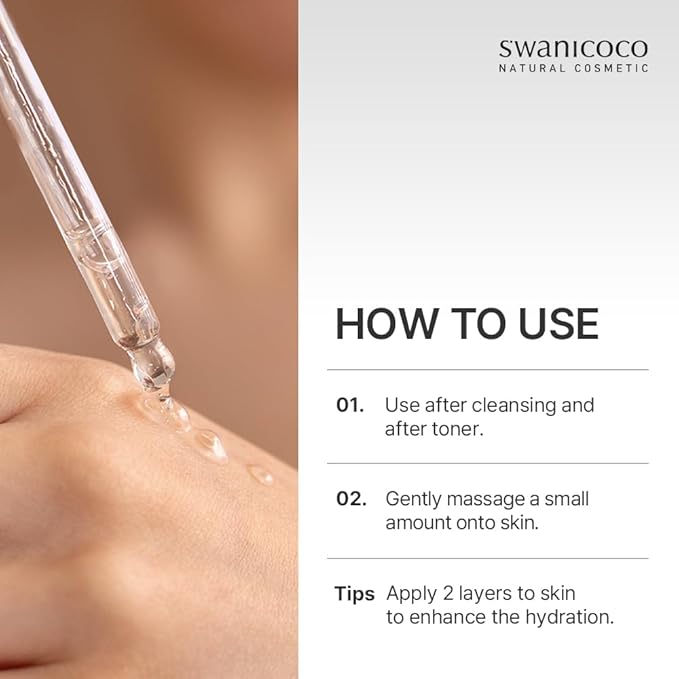 swanicoco
NATURAL COSMETIC

HOW TO USE

01. Use after cleansing and after toner.

02. Gently massage a small amount onto skin.

Tips Apply 2 layers to skin to enhance the hydration.