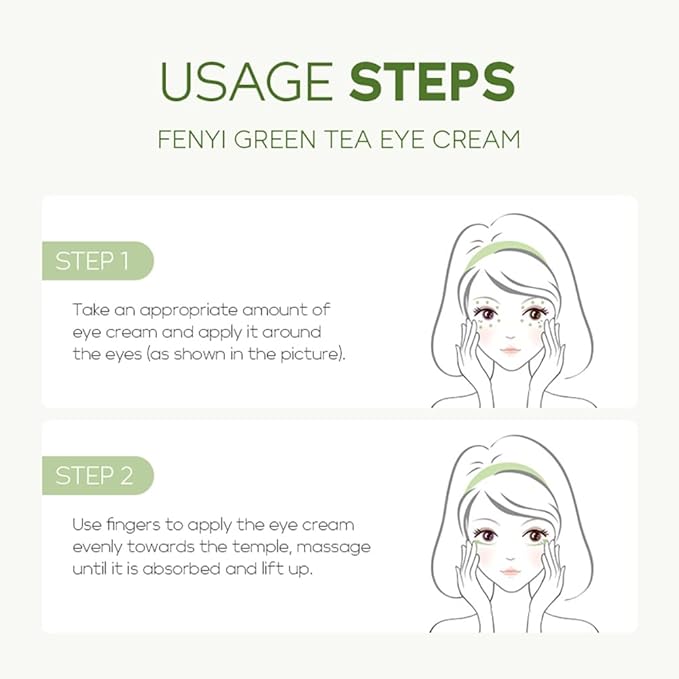 USAGE STEPS

FENYI GREEN TEA EYE CREAM

STEP 1

Take an appropriate amount of eye cream and apply it around the eyes (as shown in the picture).

STEP 2

Use fingers to apply the eye cream evenly towards the temple, massage until it is absorbed and lift up.