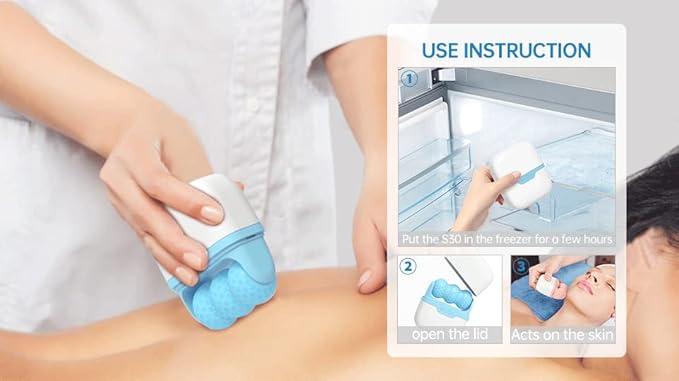 USE INSTRUCTION

1

Put the S30 in the freezer for a few hours

2

open the lid

3

Acts on the skin