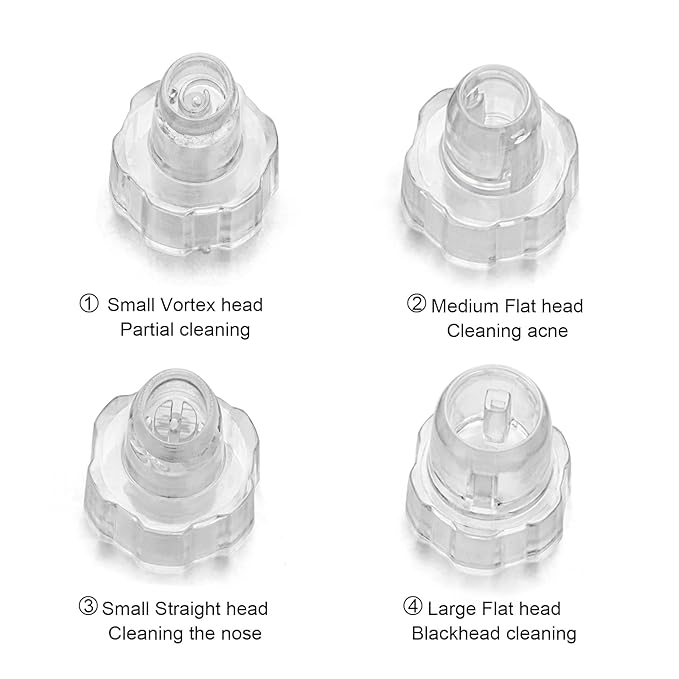 ① Small Vortex head
Partial cleaning

② Medium Flat head
Cleaning acne

③ Small Straight head
Cleaning the nose

④ Large Flat head
Blackhead cleaning