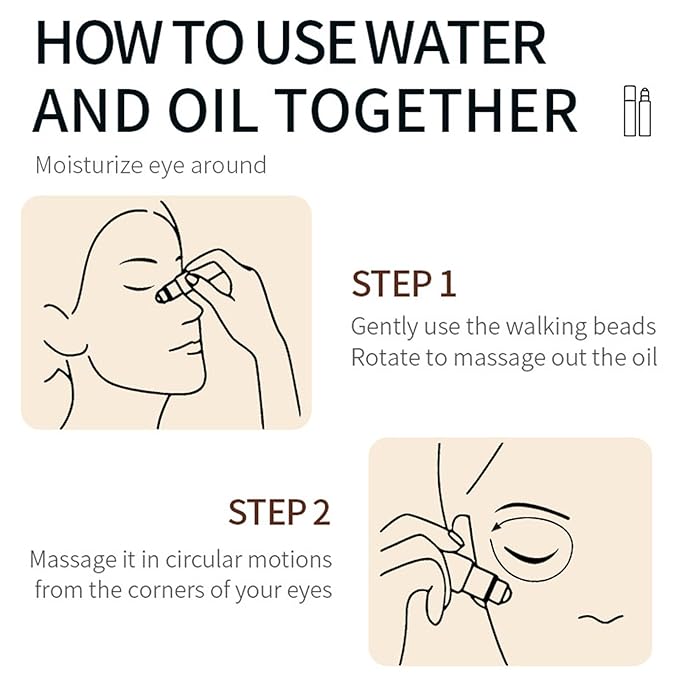 HOW TO USE WATER AND OIL TOGETHER

Moisturize eye around

STEP 1

Gently use the walking beads
Rotate to massage out the oil

STEP 2

Massage it in circular motions
from the corners of your eyes