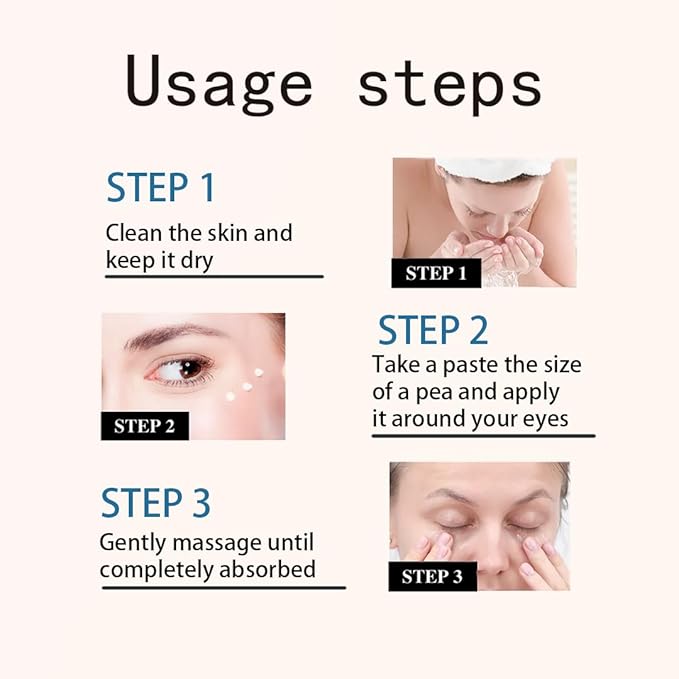 Usage steps

STEP 1

Clean the skin and keep it dry

STEP 1

STEP 2

STEP 2

Take a paste the size of a pea and apply it around your eyes

STEP 3

Gently massage until completely absorbed

STEP 3