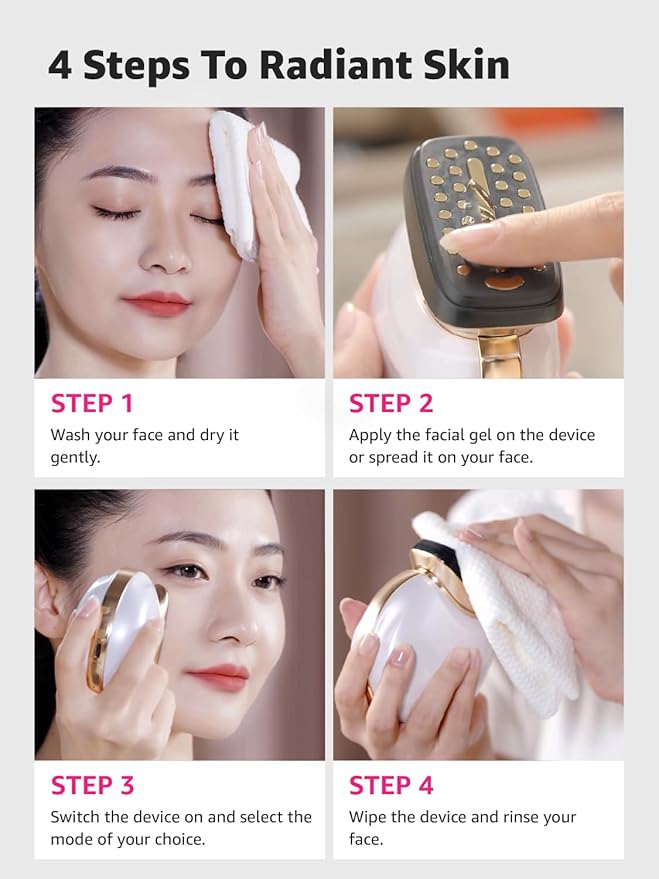 4 Steps To Radiant Skin

STEP 1

Wash your face and dry it gently.

STEP 2

Apply the facial gel on the device or spread it on your face.

STEP 3

Switch the device on and select the mode of your choice.

STEP 4

Wipe the device and rinse your face.