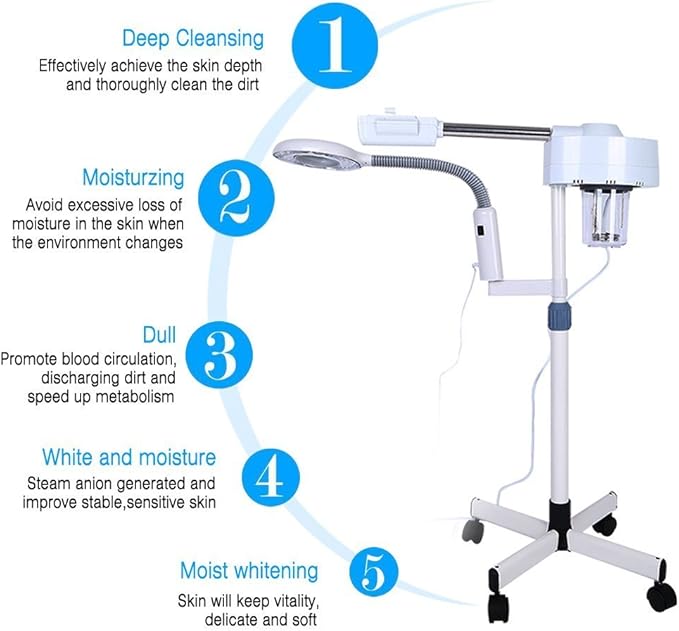 Deep Cleansing

Effectively achieve the skin depth and thoroughly clean the dirt

1

Moisturzing

Avoid excessive loss of moisture in the skin when the environment changes

2

Dull

Promote blood circulation, discharging dirt and speed up metabolism

3

White and moisture

Steam anion generated and improve stable,sensitive skin

4

Moist whitening

Skin will keep vitality, delicate and soft

5