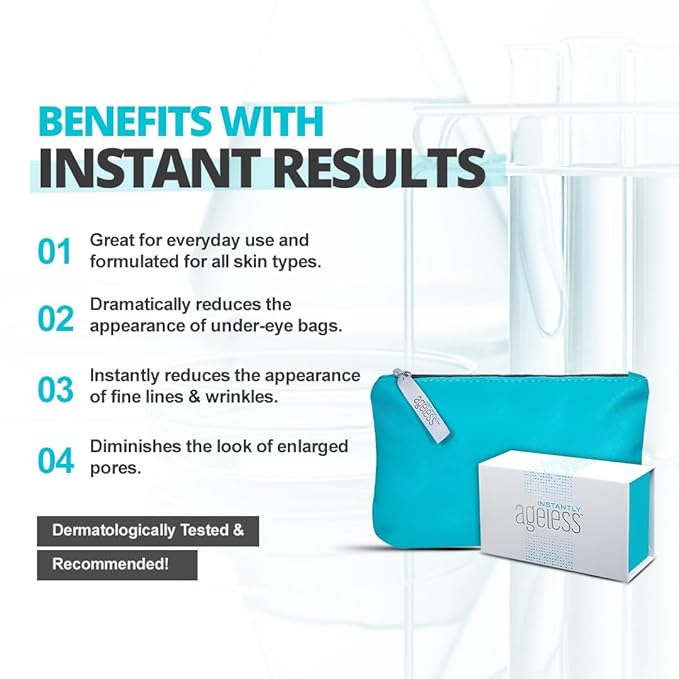 BENEFITS WITH
INSTANT RESULTS

01 Great for everyday use and formulated for all skin types.

02 Dramatically reduces the appearance of under-eye bags.

03 Instantly reduces the appearance of fine lines & wrinkles.

04 Diminishes the look of enlarged pores.

Dermatologically Tested &
Recommended!

ageless

INSTANTLY
ageless