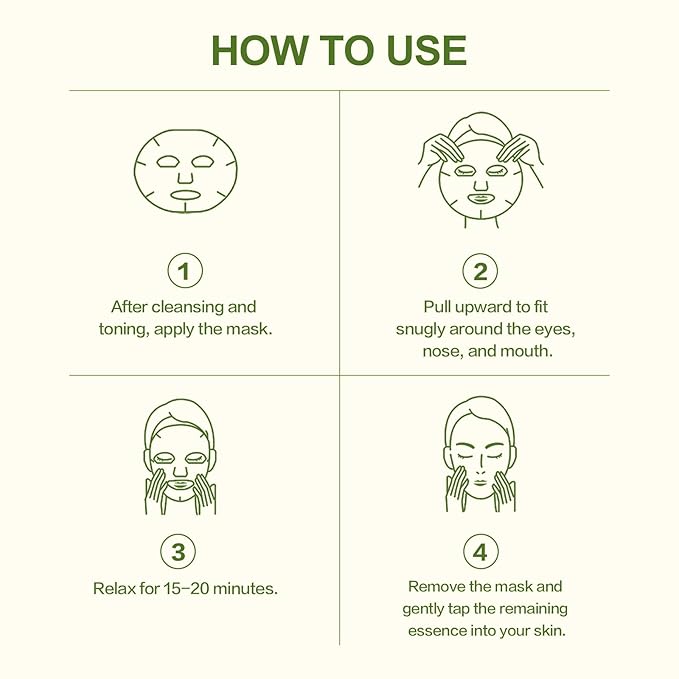 HOW TO USE

1
After cleansing and toning, apply the mask.

2
Pull upward to fit snugly around the eyes, nose, and mouth.

3
Relax for 15–20 minutes.

4
Remove the mask and gently tap the remaining essence into your skin.