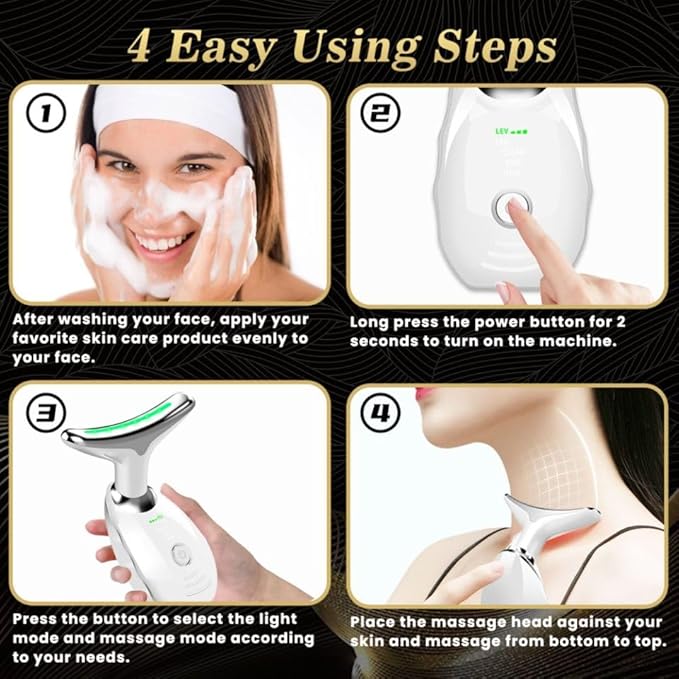 4 Easy Using Steps

1

After washing your face, apply your favorite skin care product evenly to your face.

2

LEV

Long press the power button for 2 seconds to turn on the machine.

3

Press the button to select the light mode and massage mode according to your needs.

4

Place the massage head against your skin and massage from bottom to top.