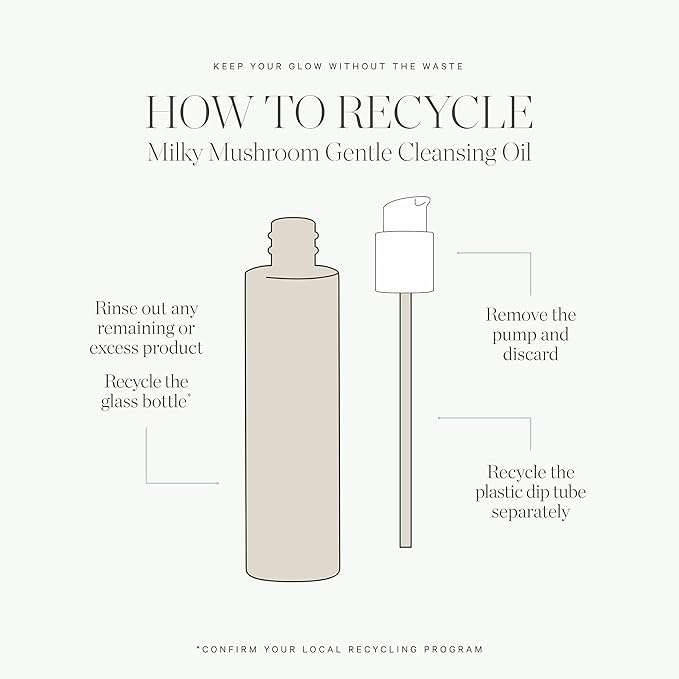 KEEP YOUR GLOW WITHOUT THE WASTE

HOW TO RECYCLE

Milky Mushroom Gentle Cleansing Oil

Rinse out any remaining or excess product

Recycle the glass bottle*

Remove the pump and discard

Recycle the plastic dip tube separately

*CONFIRM YOUR LOCAL RECYCLING PROGRAM