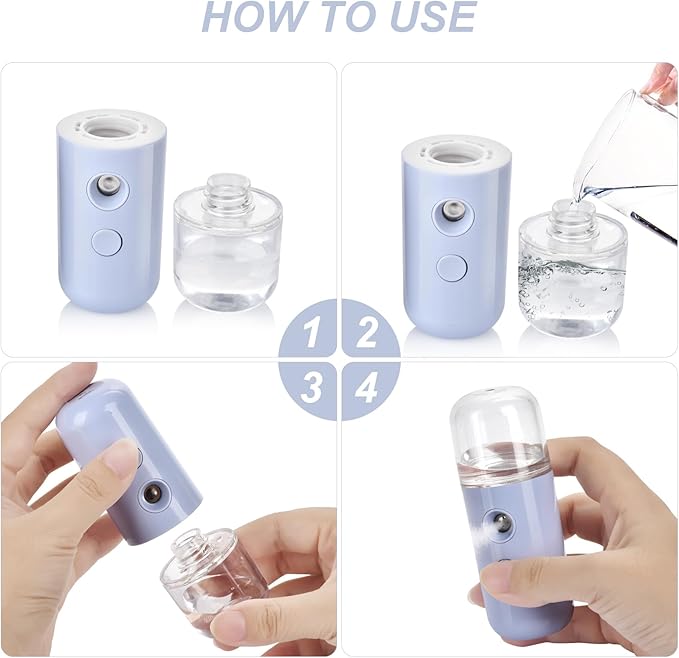 HOW TO USE

1 2
3 4