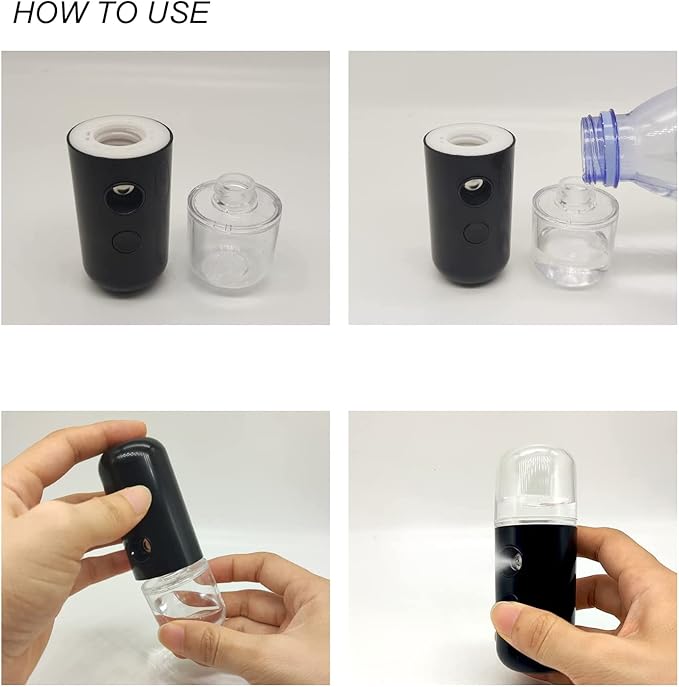 HOW TO USE