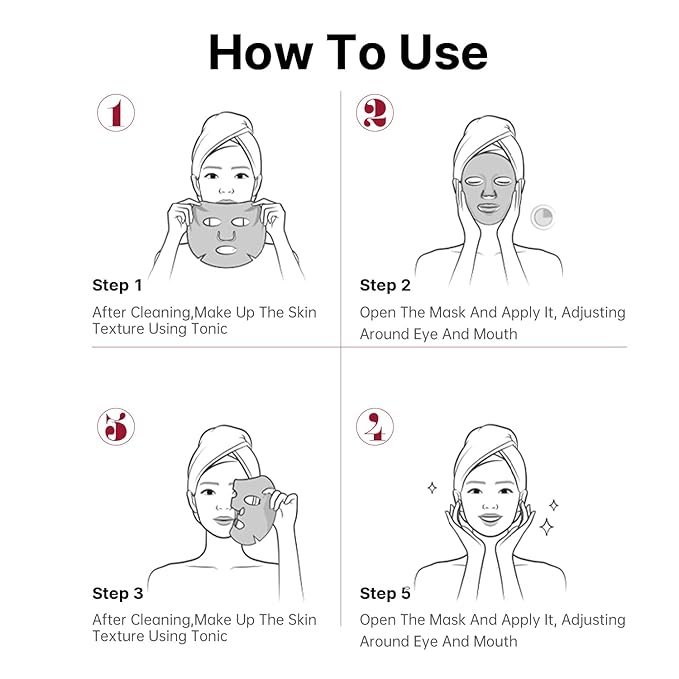 How To Use

1

Step 1

After Cleaning,Make Up The Skin Texture Using Tonic

2

Step 2

Open The Mask And Apply It, Adjusting Around Eye And Mouth

3

Step 3

After Cleaning,Make Up The Skin Texture Using Tonic

4

Step 5

Open The Mask And Apply It, Adjusting Around Eye And Mouth