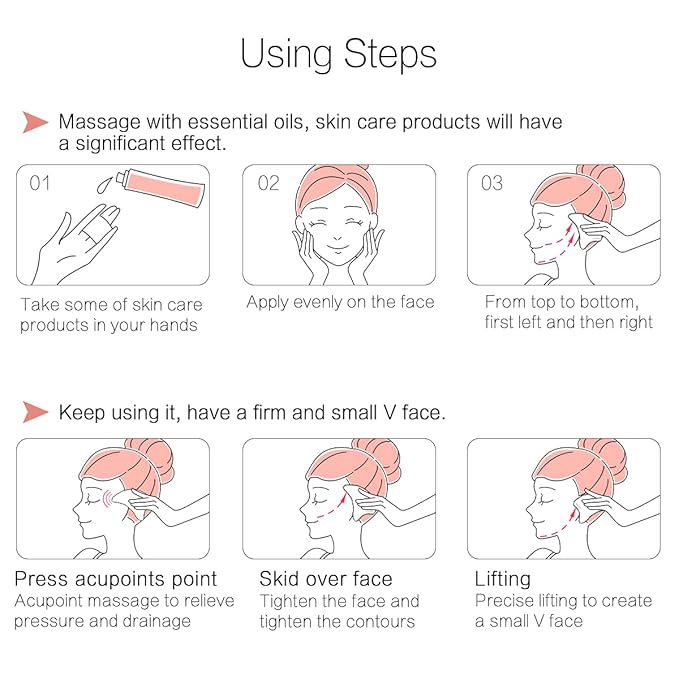 Using Steps

Massage with essential oils, skin care products will have a significant effect.

01

Take some of skin care products in your hands

02

Apply evenly on the face

03

From top to bottom, first left and then right

Keep using it, have a firm and small V face.

Press acupoints point
Acupoint massage to relieve pressure and drainage

Skid over face
Tighten the face and tighten the contours

Lifting
Precise lifting to create a small V face