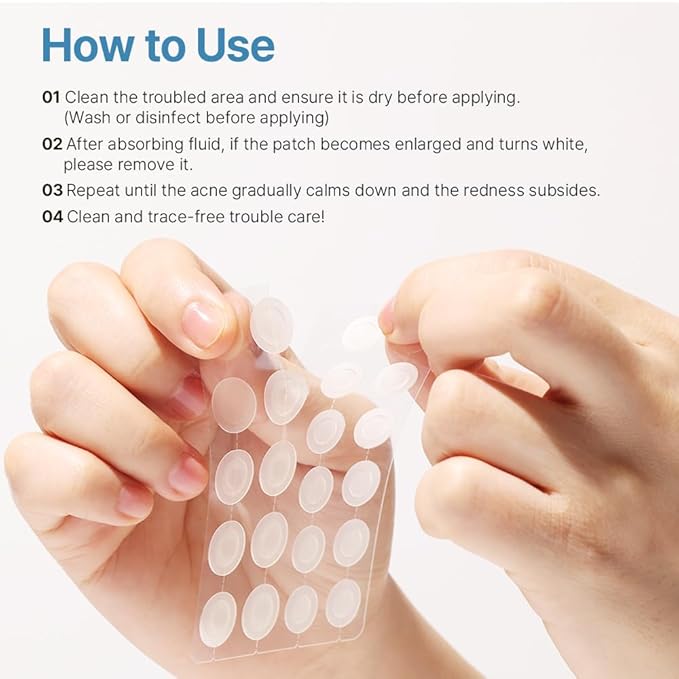 How to Use

01 Clean the troubled area and ensure it is dry before applying. (Wash or disinfect before applying)

02 After absorbing fluid, if the patch becomes enlarged and turns white, please remove it.

03 Repeat until the acne gradually calms down and the redness subsides.

04 Clean and trace-free trouble care!