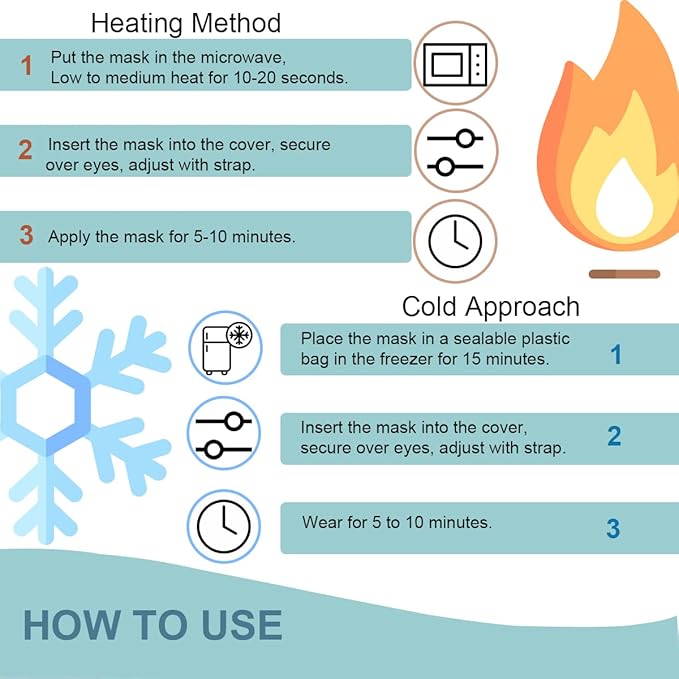 Heating Method

1 Put the mask in the microwave, Low to medium heat for 10-20 seconds.

2 Insert the mask into the cover, secure over eyes, adjust with strap.

3 Apply the mask for 5-10 minutes.

Cold Approach

Place the mask in a sealable plastic bag in the freezer for 15 minutes. 1

Insert the mask into the cover, secure over eyes, adjust with strap. 2

Wear for 5 to 10 minutes. 3

HOW TO USE