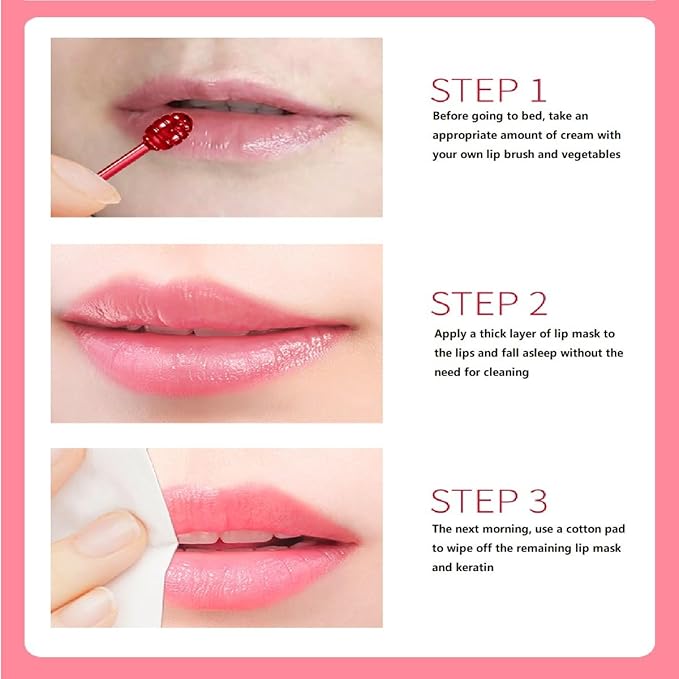 STEP 1
Before going to bed, take an appropriate amount of cream with your own lip brush and vegetables

STEP 2
Apply a thick layer of lip mask to the lips and fall asleep without the need for cleaning

STEP 3
The next morning, use a cotton pad to wipe off the remaining lip mask and keratin