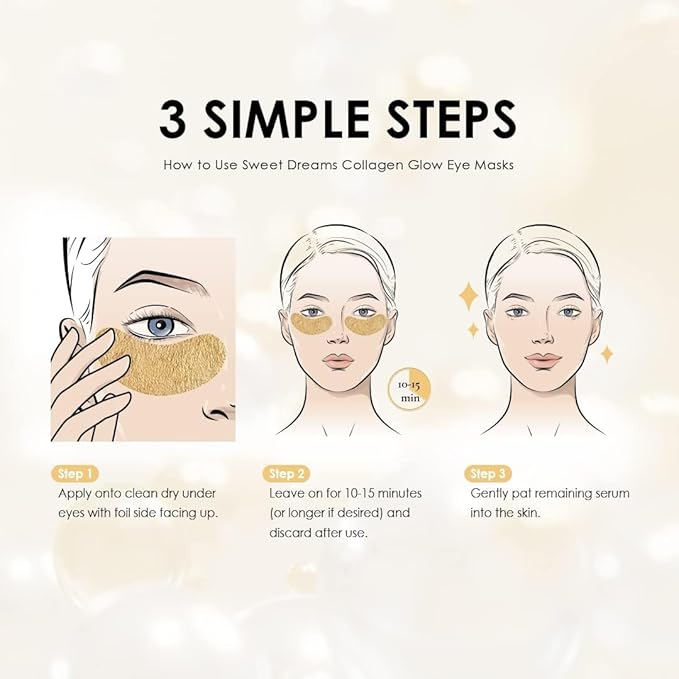 3 SIMPLE STEPS

How to Use Sweet Dreams Collagen Glow Eye Masks

10-15 min

Step 1
Apply onto clean dry under eyes with foil side facing up.

Step 2
Leave on for 10-15 minutes (or longer if desired) and discard after use.

Step 3
Gently pat remaining serum into the skin.