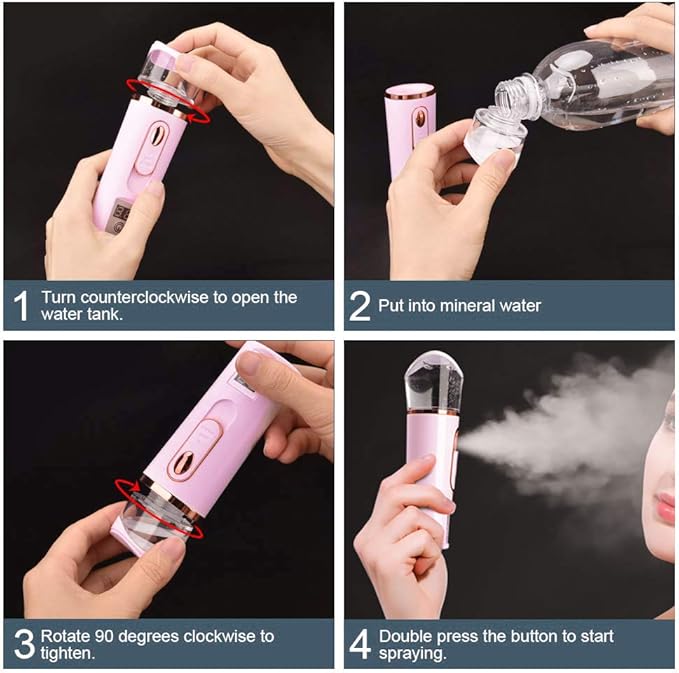 1 Turn counterclockwise to open the water tank.

2 Put into mineral water

3 Rotate 90 degrees clockwise to tighten.

4 Double press the button to start spraying.