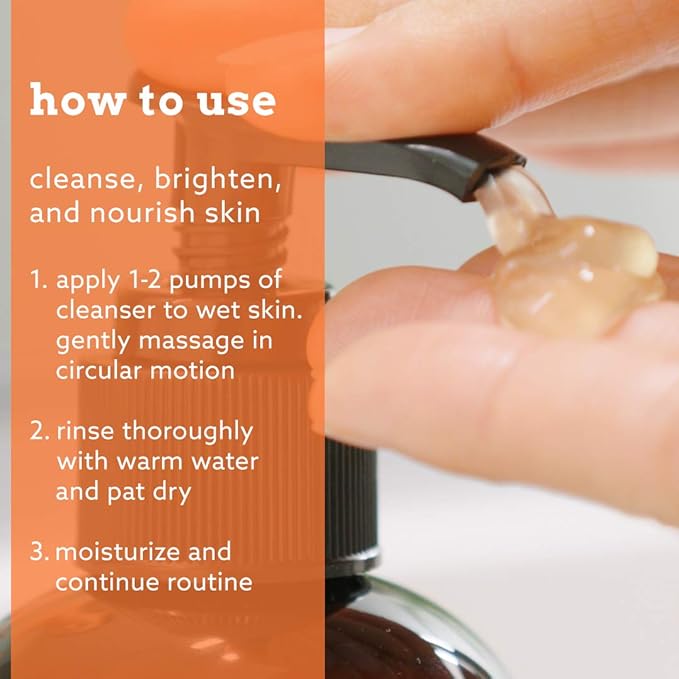 how to use

cleanse, brighten, and nourish skin

1. apply 1-2 pumps of cleanser to wet skin. gently massage in circular motion

2. rinse thoroughly with warm water and pat dry

3. moisturize and continue routine