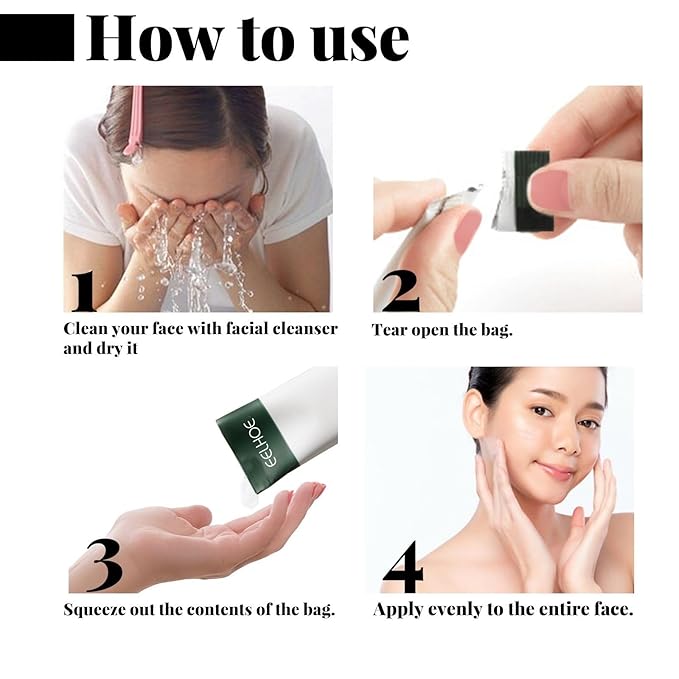 How to use

1
Clean your face with facial cleanser and dry it

2
Tear open the bag.

EELHOE

3
Squeeze out the contents of the bag.

4
Apply evenly to the entire face.