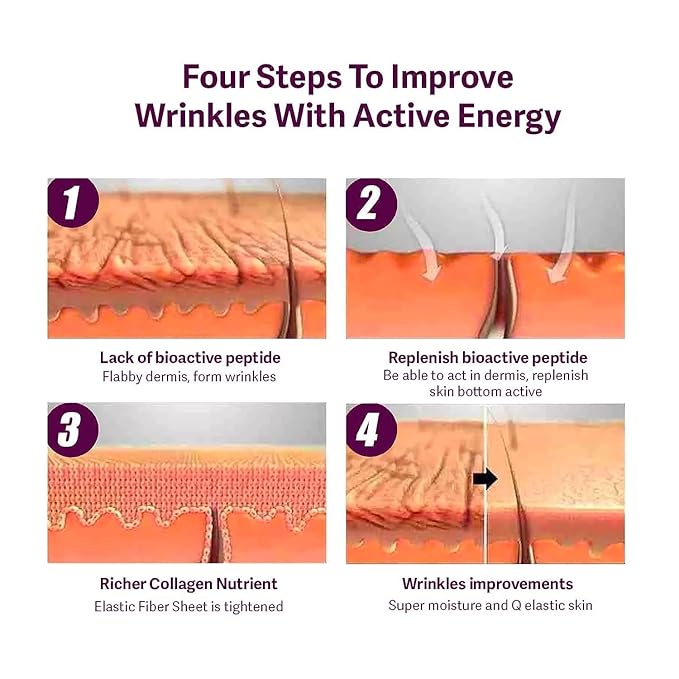 Four Steps To Improve Wrinkles With Active Energy

1

Lack of bioactive peptide
Flabby dermis, form wrinkles

2

Replenish bioactive peptide
Be able to act in dermis, replenish skin bottom active

3

Richer Collagen Nutrient
Elastic Fiber Sheet is tightened

4

Wrinkles improvements
Super moisture and Q elastic skin