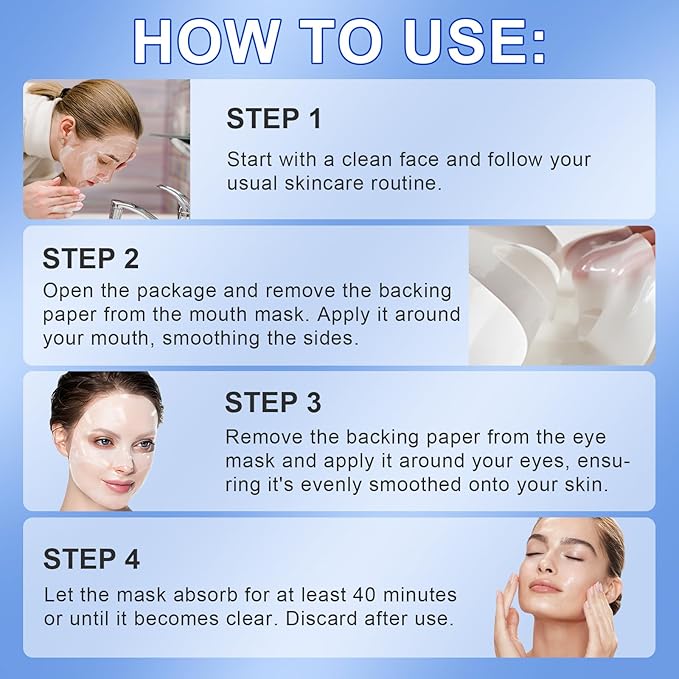 HOW TO USE:

STEP 1

Start with a clean face and follow your usual skincare routine.

STEP 2

Open the package and remove the backing paper from the mouth mask. Apply it around your mouth, smoothing the sides.

STEP 3

Remove the backing paper from the eye mask and apply it around your eyes, ensuring it's evenly smoothed onto your skin.

STEP 4

Let the mask absorb for at least 40 minutes or until it becomes clear. Discard after use.