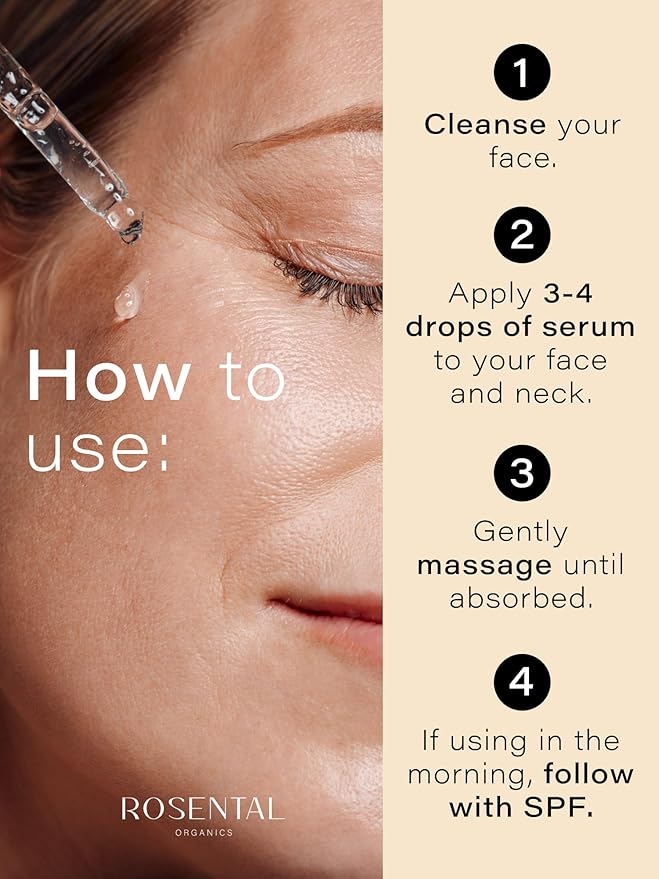 How to use:

ROSENTAL
ORGANICS

1
Cleanse your face.

2
Apply 3-4 drops of serum to your face and neck.

3
Gently massage until absorbed.

4
If using in the morning, follow with SPF.