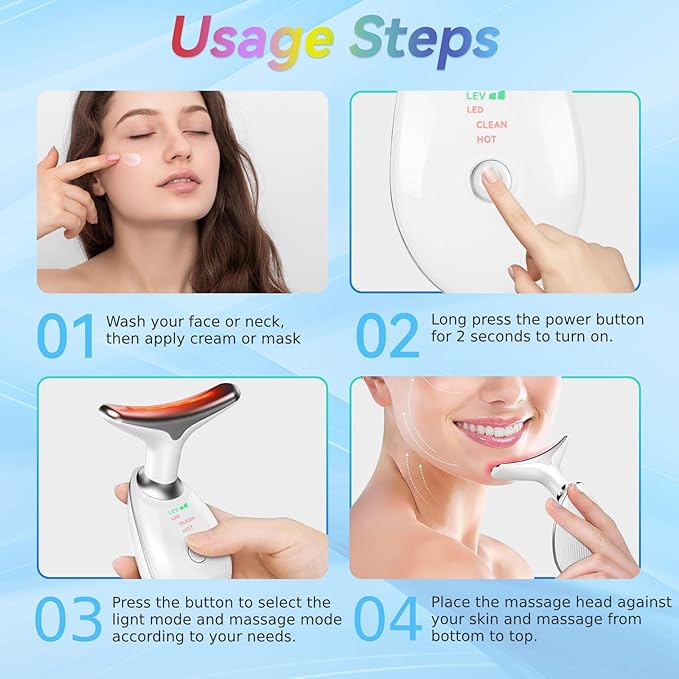 Usage Steps

LEV
LED
CLEAN
HOT

01 Wash your face or neck, then apply cream or mask

02 Long press the power button for 2 seconds to turn on.

LEV
LED
CLEAN
HOT

03 Press the button to select the light mode and massage mode according to your needs.

04 Place the massage head against your skin and massage from bottom to top.