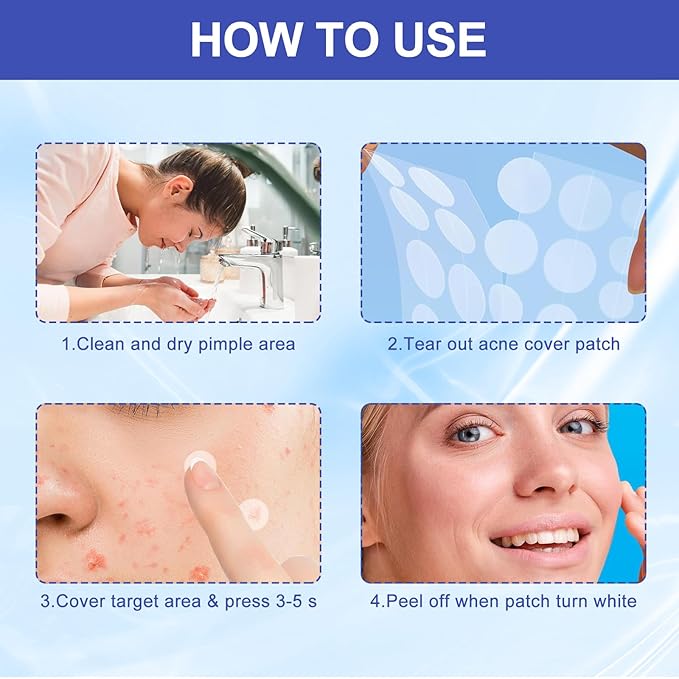 HOW TO USE

1.Clean and dry pimple area

2.Tear out acne cover patch

3.Cover target area & press 3-5 s

4.Peel off when patch turn white