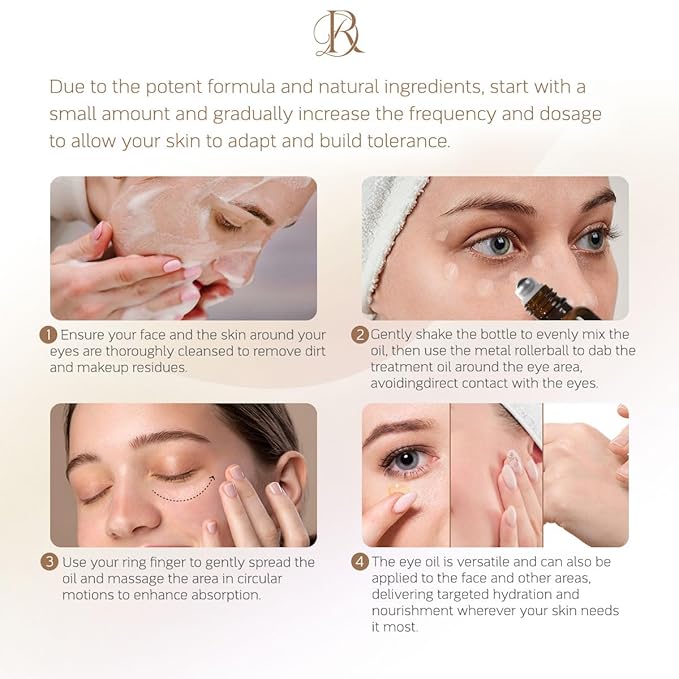 BR

Due to the potent formula and natural ingredients, start with a small amount and gradually increase the frequency and dosage to allow your skin to adapt and build tolerance.

1 Ensure your face and the skin around your eyes are thoroughly cleansed to remove dirt and makeup residues.

2 Gently shake the bottle to evenly mix the oil, then use the metal rollerball to dab the treatment oil around the eye area, avoidingdirect contact with the eyes.

3 Use your ring finger to gently spread the oil and massage the area in circular motions to enhance absorption.

4 The eye oil is versatile and can also be applied to the face and other areas, delivering targeted hydration and nourishment wherever your skin needs it most.