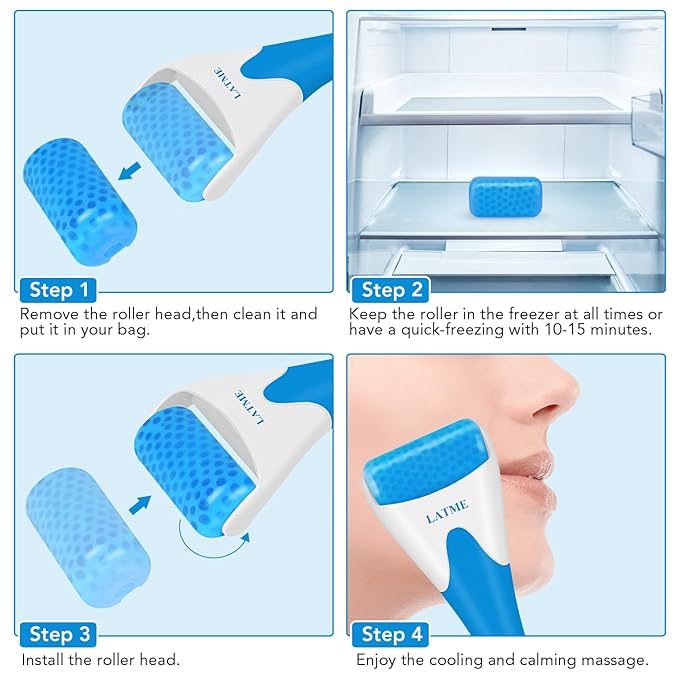 LATME

Step 1

Remove the roller head,then clean it and put it in your bag.

Step 2

Keep the roller in the freezer at all times or have a quick-freezing with 10-15 minutes.

LATME

Step 3

Install the roller head.

LATME

Step 4

Enjoy the cooling and calming massage.