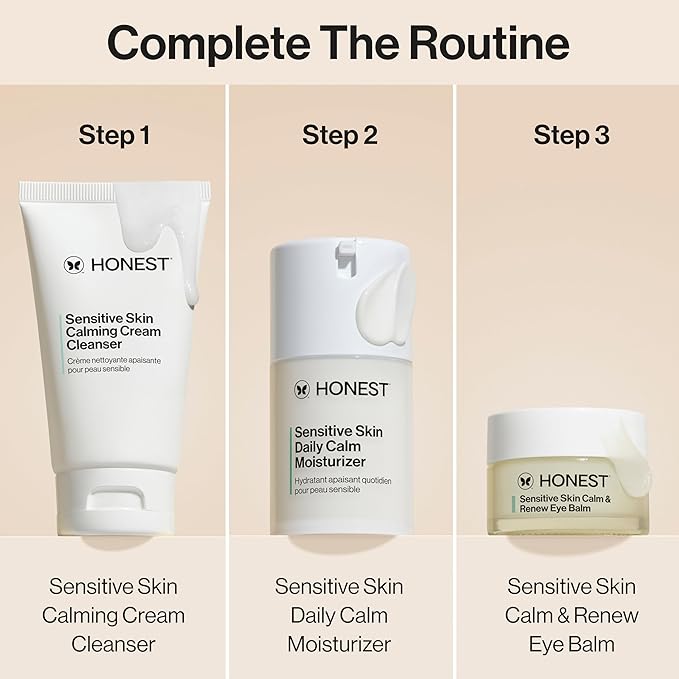 Complete The Routine

Step 1

HONEST

Sensitive Skin Calming Cream Cleanser

Crème nettoyante apaisante pour peau sensible

Sensitive Skin Calming Cream Cleanser

Step 2

HONEST

Sensitive Skin Daily Calm Moisturizer

Hydratant apaisant quotidien pour peau sensible

Sensitive Skin Daily Calm Moisturizer

Step 3

HONEST

Sensitive Skin Calm & Renew Eye Balm

Sensitive Skin Calm & Renew Eye Balm