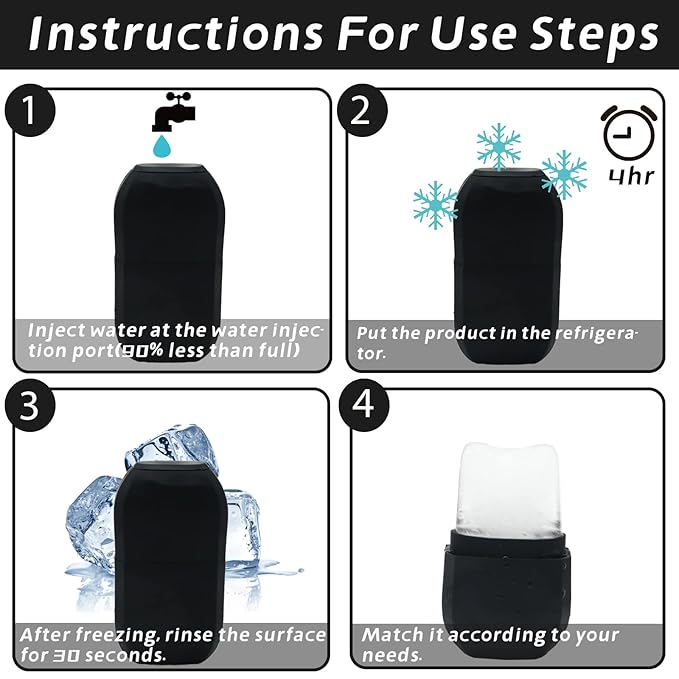 Instructions For Use Steps

1

Inject water at the water injection port(90% less than full)

2

4hr

Put the product in the refrigerator.

3

After freezing, rinse the surface for 30 seconds.

4

Match it according to your needs.