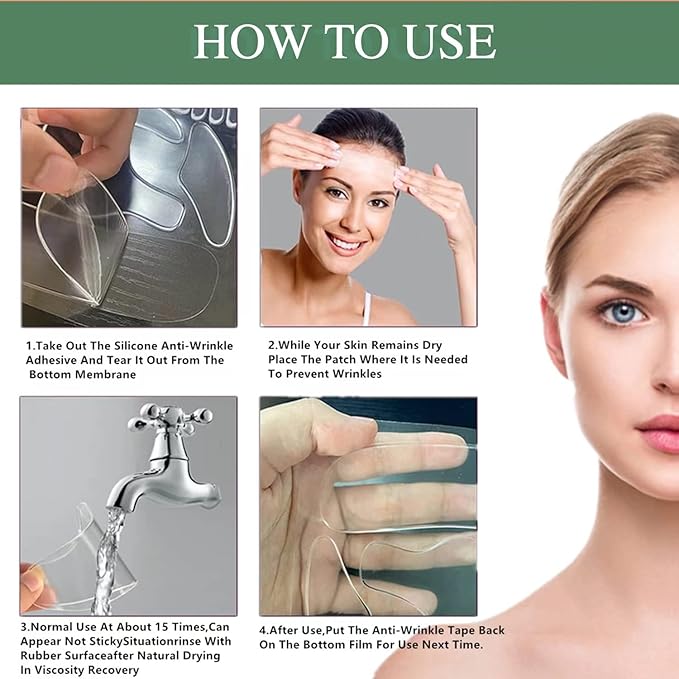 HOW TO USE

1.Take Out The Silicone Anti-Wrinkle Adhesive And Tear It Out From The Bottom Membrane

2.While Your Skin Remains Dry Place The Patch Where It Is Needed To Prevent Wrinkles

3.Normal Use At About 15 Times,Can Appear Not StickySituationrinse With Rubber Surfaceafter Natural Drying In Viscosity Recovery

4.After Use,Put The Anti-Wrinkle Tape Back On The Bottom Film For Use Next Time.