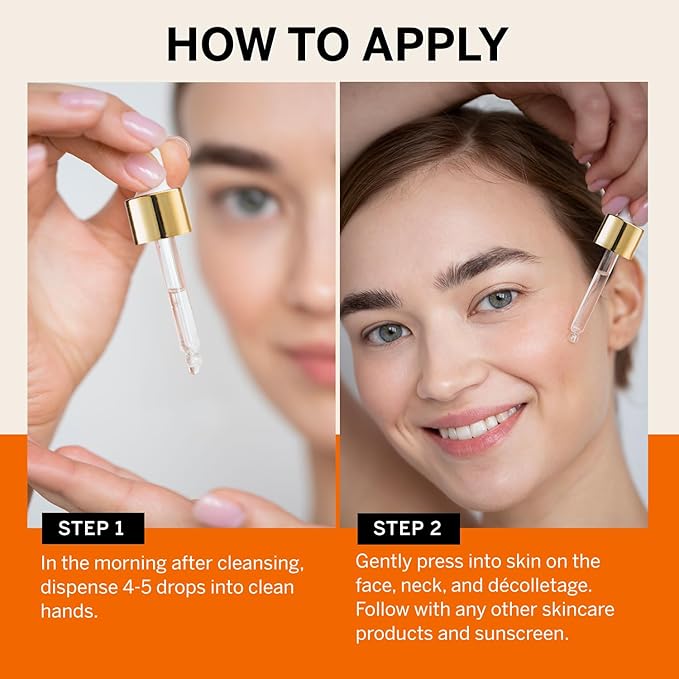 HOW TO APPLY

STEP 1

In the morning after cleansing, dispense 4-5 drops into clean hands.

STEP 2

Gently press into skin on the face, neck, and décolletage. Follow with any other skincare products and sunscreen.