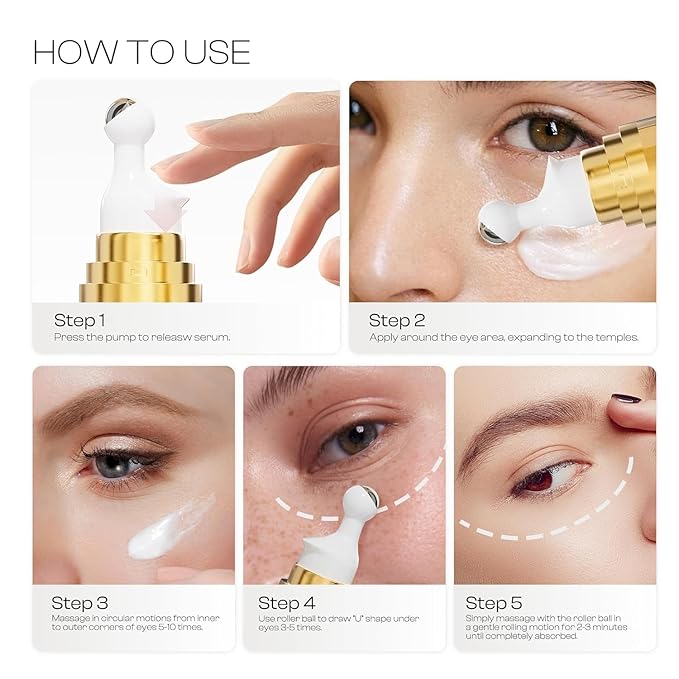 HOW TO USE

Step 1
Press the pump to releasw serum.

Step 2
Apply around the eye area, expanding to the temples.

Step 3
Massage in circular motions from inner to outer corners of eyes 5-10 times.

Step 4
Use roller ball to draw "U" shape under eyes 3-5 times.

Step 5
Simply massage with the roller ball in a gentle rolling motion for 2-3 minutes until completely absorbed.