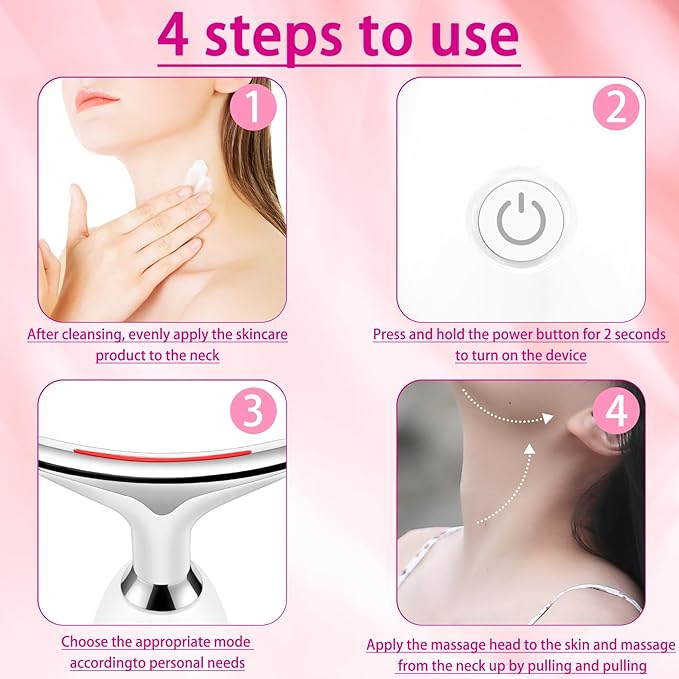 4 steps to use

1

After cleansing, evenly apply the skincare product to the neck

2

Press and hold the power button for 2 seconds to turn on the device

3

Choose the appropriate mode accordingto personal needs

4

Apply the massage head to the skin and massage from the neck up by pulling and pulling