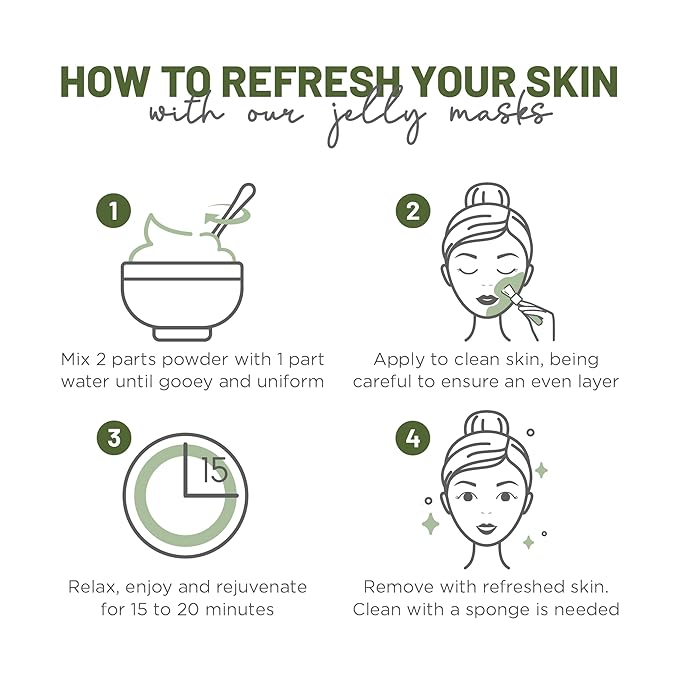 HOW TO REFRESH YOUR SKIN
with our jelly masks

1

Mix 2 parts powder with 1 part water until gooey and uniform

2

Apply to clean skin, being careful to ensure an even layer

3

15

Relax, enjoy and rejuvenate for 15 to 20 minutes

4

Remove with refreshed skin. Clean with a sponge is needed